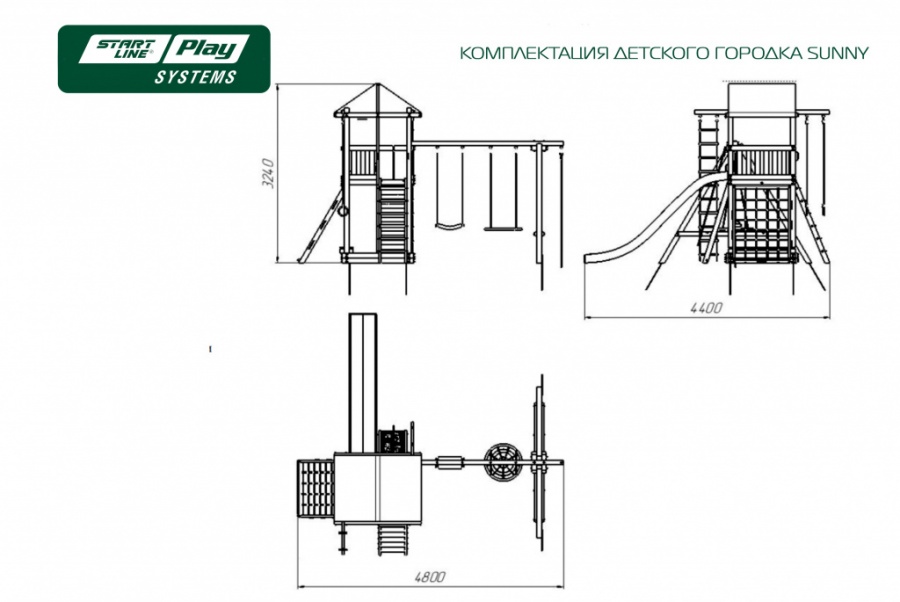 START LINE® Play SYSTEMS

КОМПЛЕКТАЦИЯ ДЕТСКОГО ГОРОДКА SUNNY

3240

4400

4800